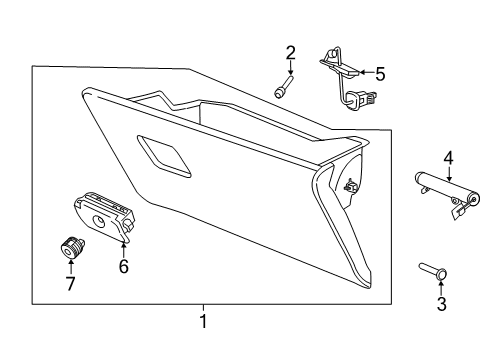 2
5
4
6
7
3
1