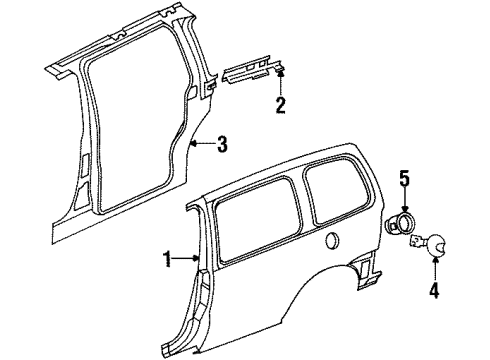 2
3
5
1
4