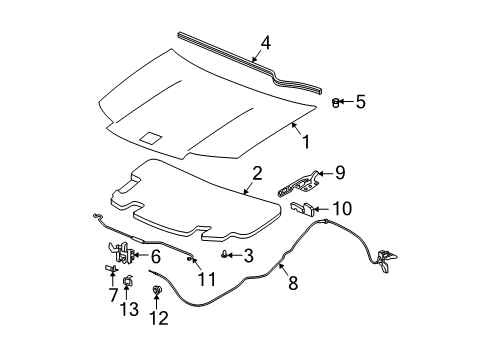 4
5
1
2
9
10
6
3
11
8
7
13
12