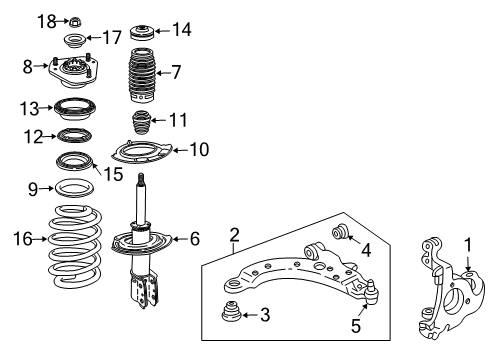 18
17
14
8
7
13
11
12
10
15
9
16
6
2
4
1
3
5