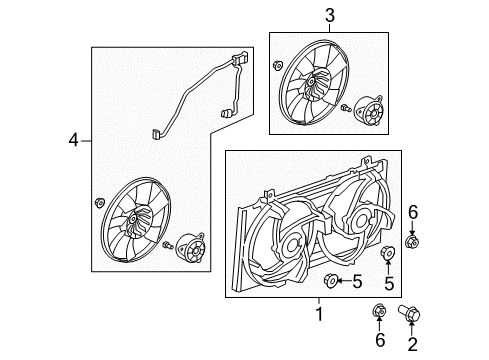 3
4
6
5
5
1
6
2