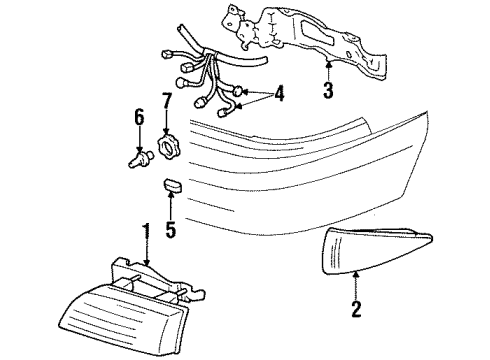 3
4
7
6
5
1
2