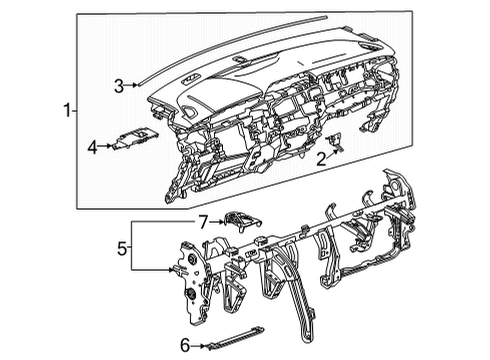 3
1
4
2
7
5
6