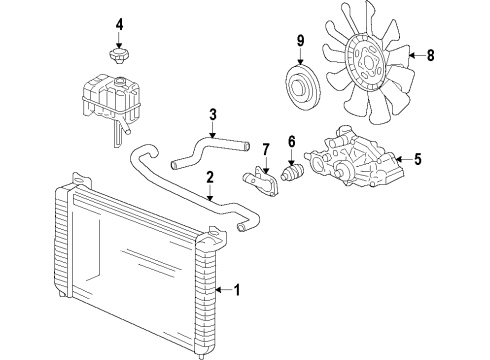 4
9
8
3
7
6
5
2
1