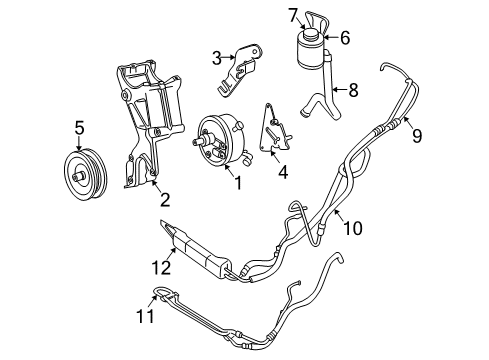 7
6
3
8
9
5
4
1
2
10
12
11