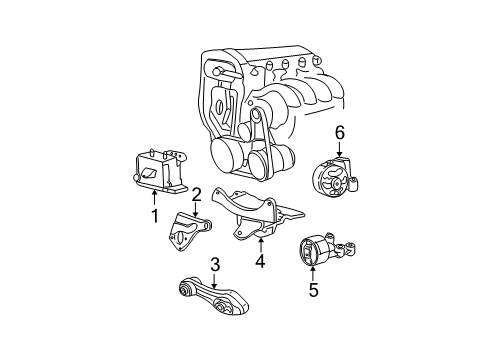 6
1
2
4
3
5