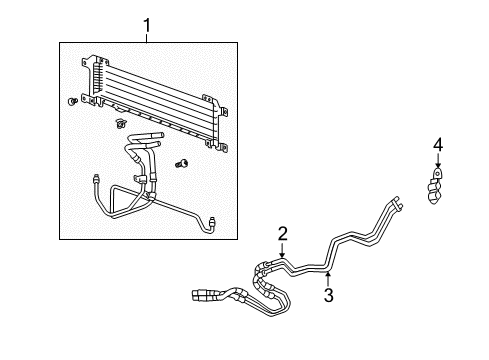 1
4
2
3