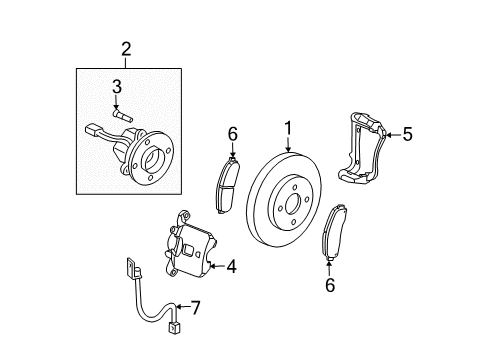 2
3
6
1
5
4
6
7