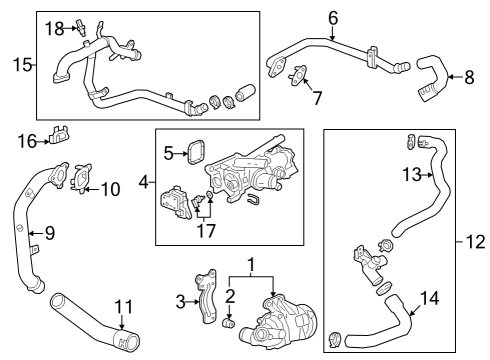 18
15
6
7
8
16
5
4
10
17
9
13
12
1
3
2
11
14