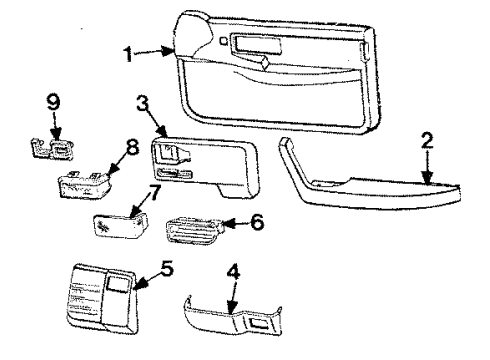 1
9
3
8
2
7
6
5
4