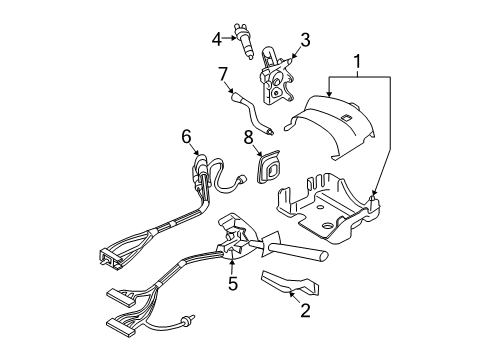 4
3
1
7
6
8
5
2