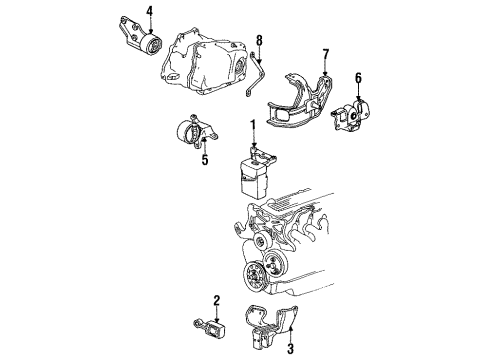 4
8
7
6
1
5
2
3