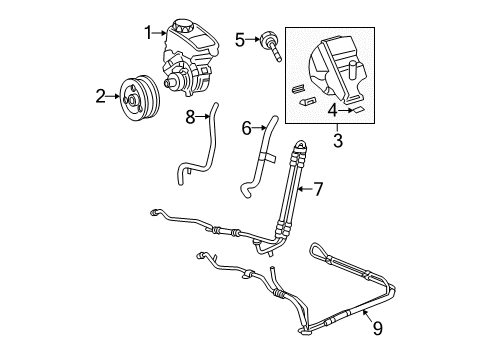 1
5
2
8
6
4
3
7
9