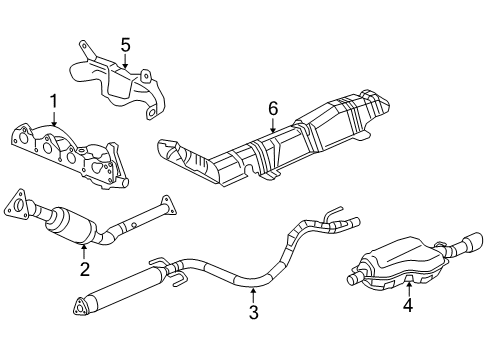 5
1
6
2
3
4