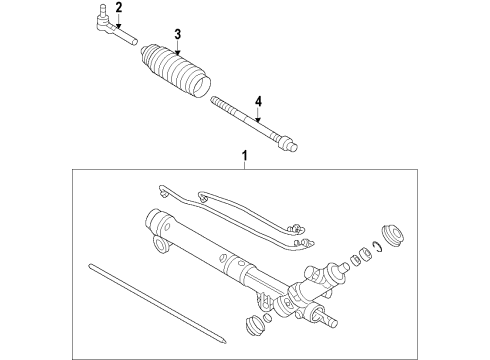 2
3
4
1