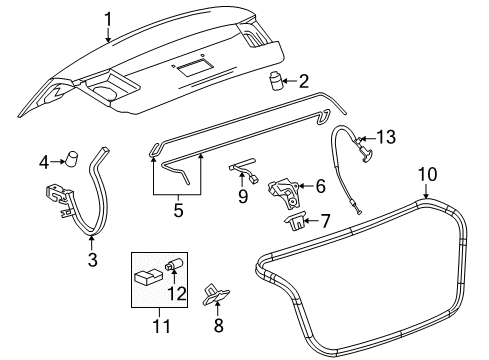 1
2
13
4
10
9
6
5
7
3
12
11
8