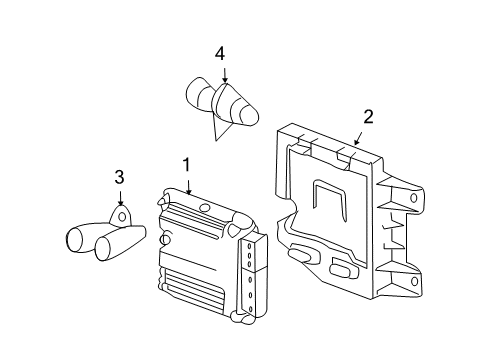 4
2
1
3