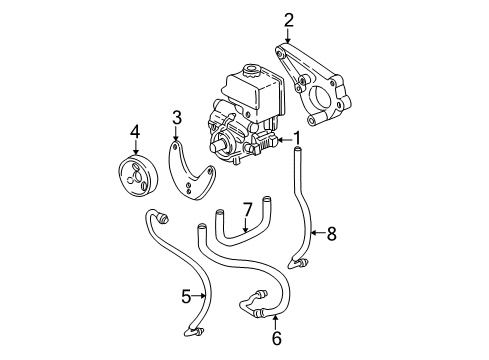 2
3
4
1
7
8
5
6