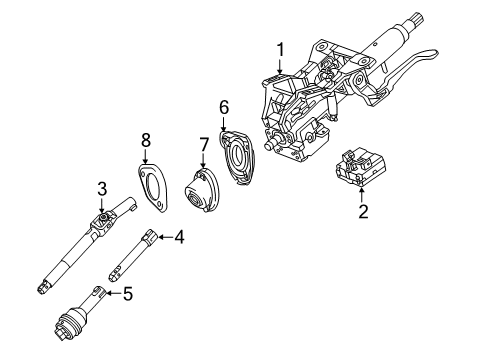 1
6
8
7
3
2
4
5