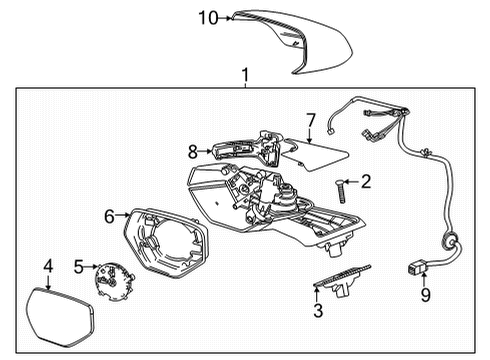 10
1
7
8
2
6
4
5
3
9