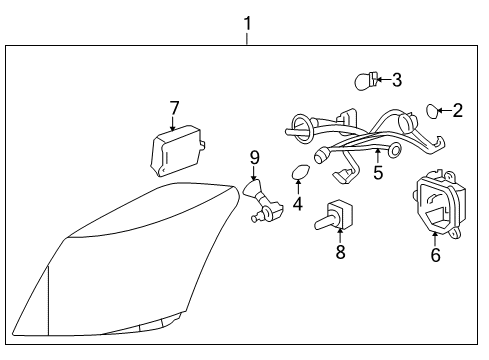 1
3
2
7
9
5
4
8
6