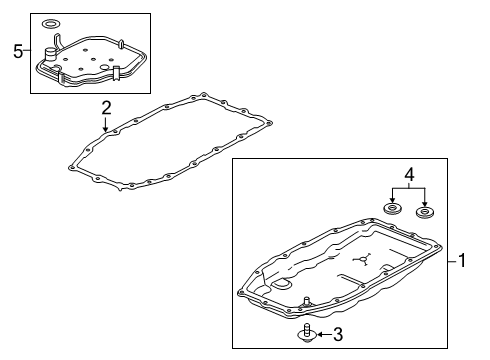 5
2
4
1
3