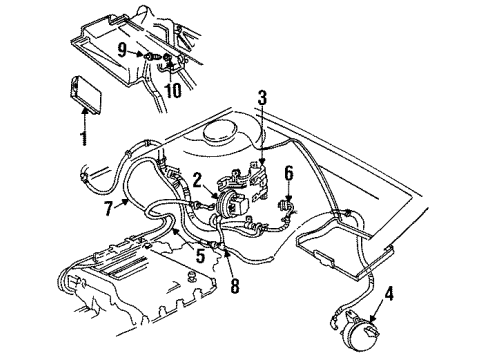 9
10
1
3
2
6
7
5
8
4