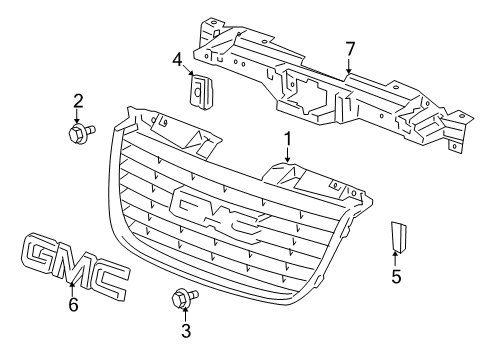 7
4
2
1
GMC
5
6
3