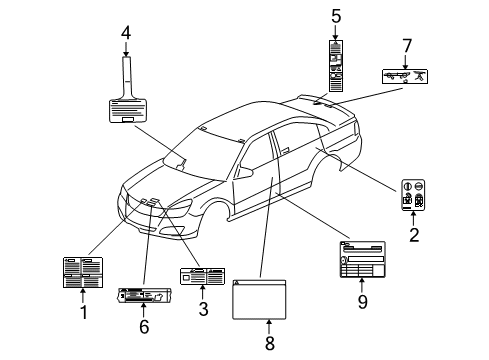 4
5
7
2
1
6
3
8
9