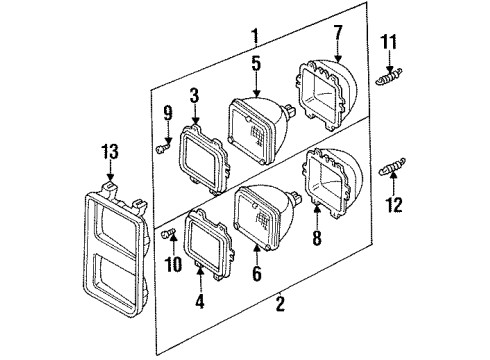 1
7
11
5
3
9
13
12
8
10
6
4
2