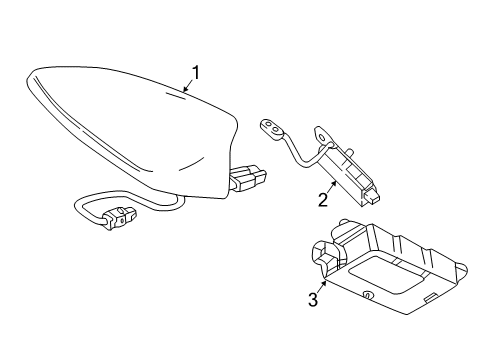 1
2
3