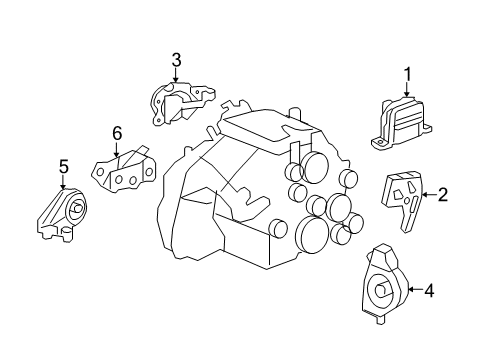 3
1
6
5
2
4