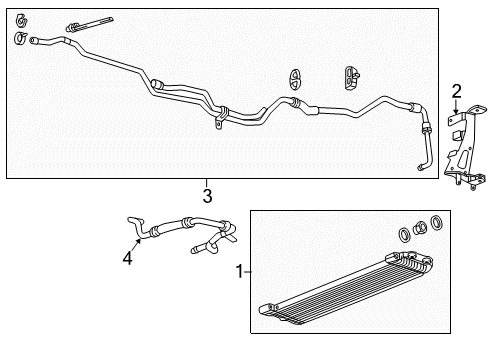 2

3

4

1