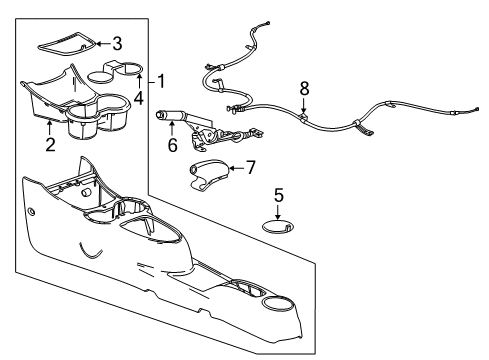 3
1
4
2
8
6
7
5