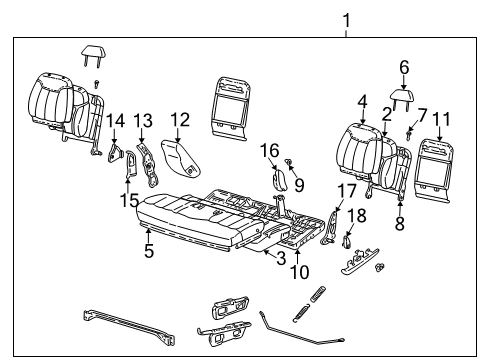 1
6
4
2
7
11
14
13
12
16
9
15
17
18
8
5
3
10