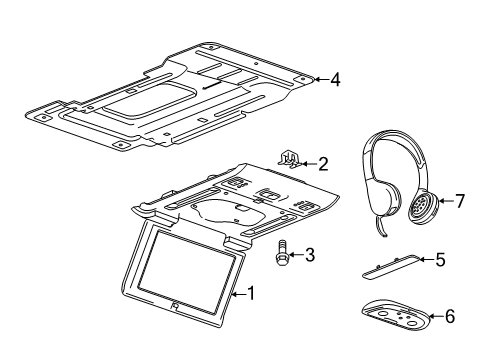 4
2
7
3
5
1
6