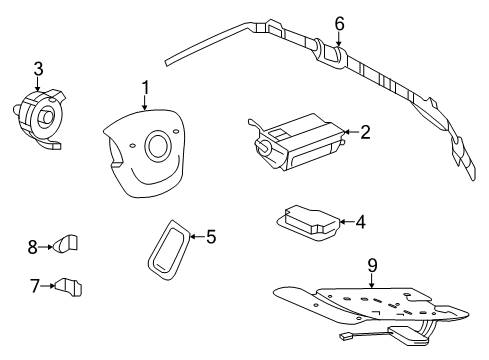 6
3
1
2
4
5
8
7
9