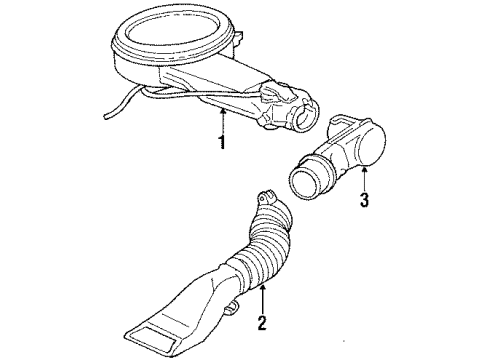 1
3
2