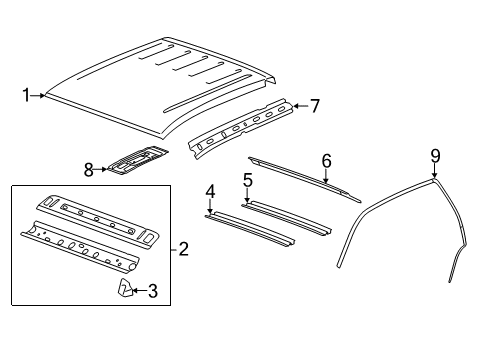 1
7
8
6
9
5
4
2
3