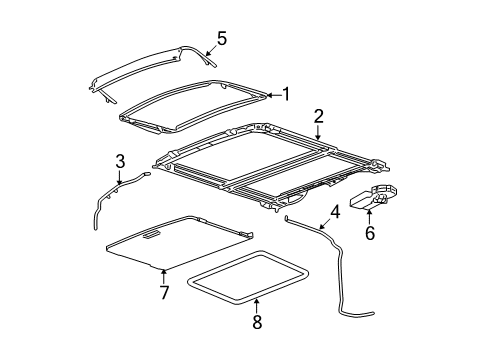 5
1
2
3
4
6
7
8