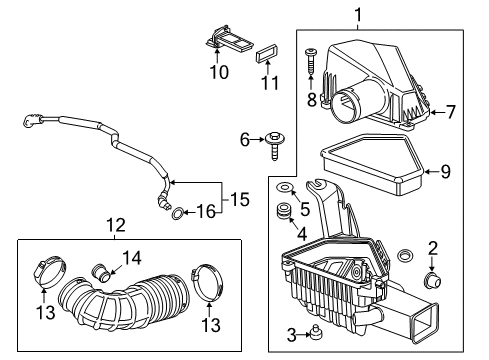 1
10
11
8
7
6
9
15
16
5
4
12
14
2
13
13
3