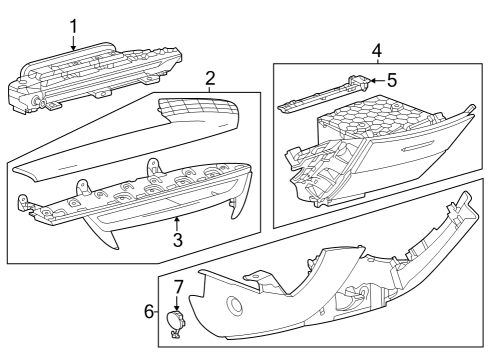 1
2
3
4
5
6
7