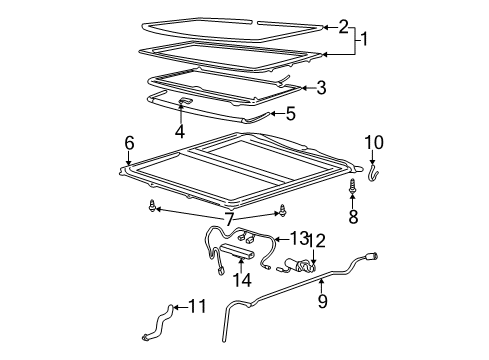 2
1
3
5
4
6
10
8
7
13
12
14
9
11