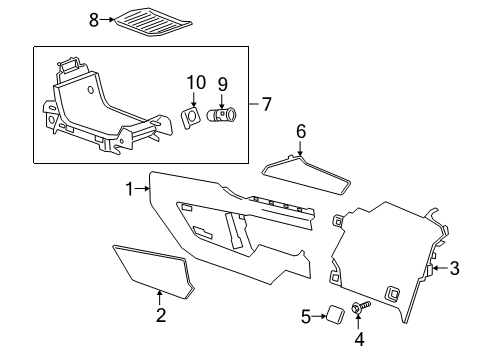 8
10
9
7
6
1
3
2
5
4