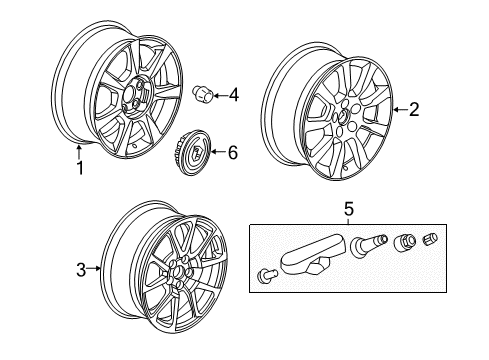 4
2
6
1
5
3