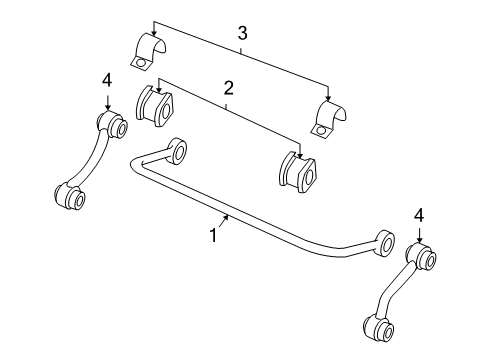 3
4
2
1
4