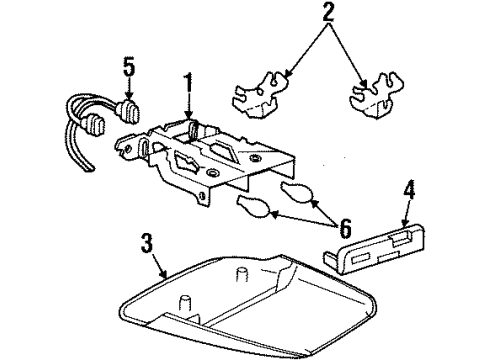 2
5
1
4
6
3