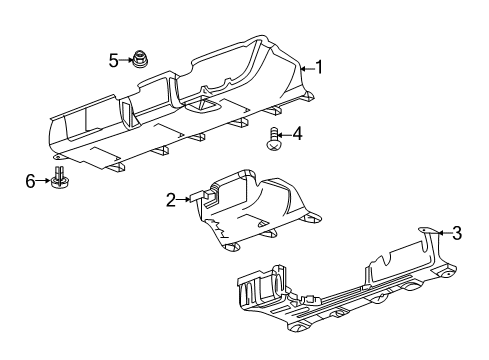 5
1
4
6
2
3