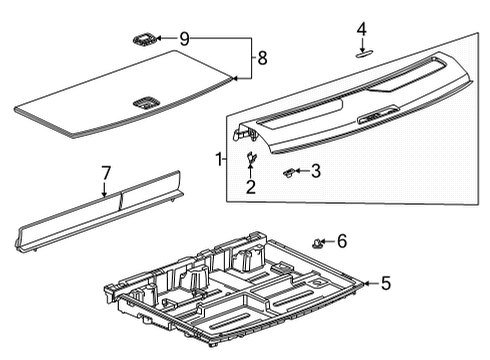 9
8
4
1
2
3
7
6
5