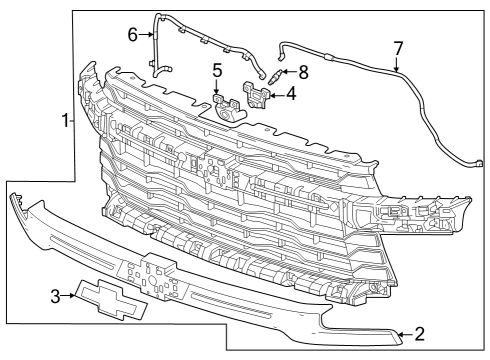 6
7
5
8
4
1
3
2